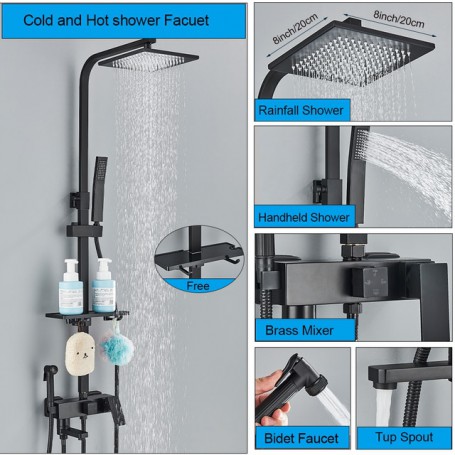 Cold and Hot shower Facuet

Free

8inch/20cm

8inch/20cm

Rainfall Shower

Handheld Shower

Brass Mixer

Bidet Faucet

Tup Spout