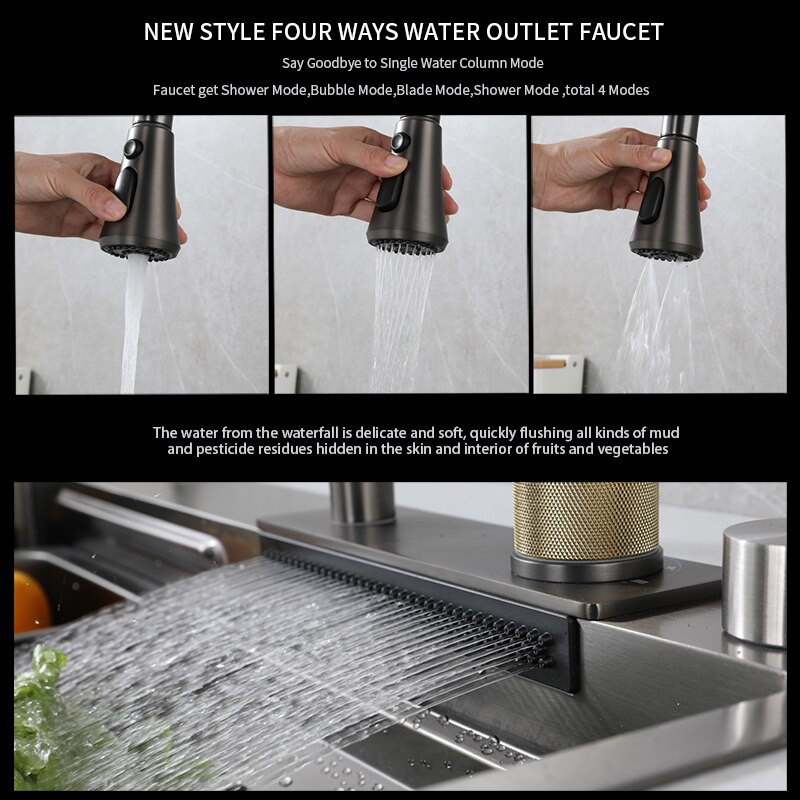 NEW STYLE FOUR WAYS WATER OUTLET FAUCET

Say Goodbye to SIngle Water Column Mode

Faucet get Shower Mode,Bubble Mode,Blade Mode,Shower Mode ,total 4 Modes

The water from the waterfall is delicate and soft, quickly flushing all kinds of mud and pesticide residues hidden in the skin and interior of fruits and vegetables