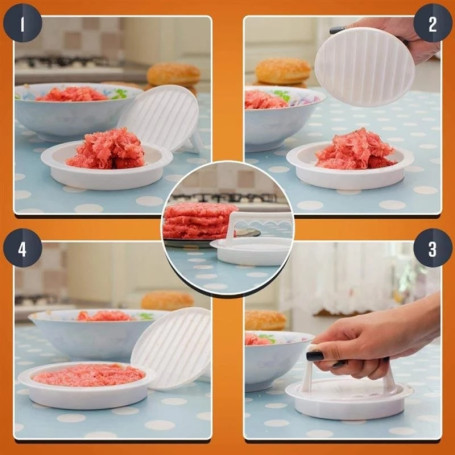 1
2
4
3