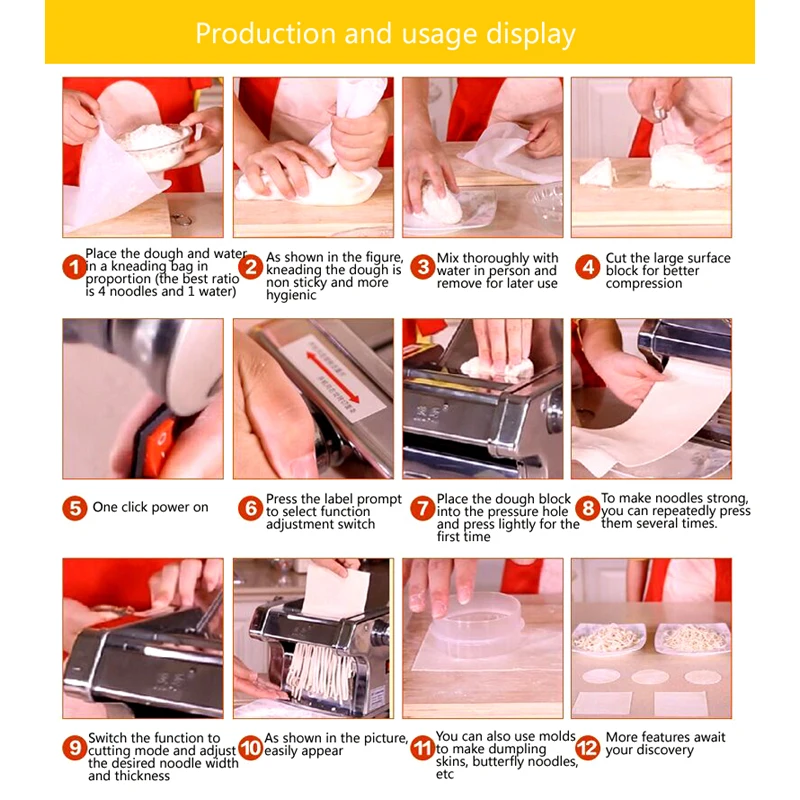 Production and usage display

1 Place the dough and water in a kneading bag in proportion (the best ratio is 4 noodles and 1 water)

2 As shown in the figure, kneading the dough is non sticky and more hygienic

3 Mix thoroughly with water in person and remove for later use

4 Cut the large surface block for better compression

5 One click power on

6 Press the label prompt to select function adjustment switch

7 Place the dough block into the pressure hole and press lightly for the first time

8 To make noodles strong, you can repeatedly press them several times.

9 Switch the function to cutting mode and adjust the desired noodle width and thickness

10 As shown in the picture, easily appear

11 You can also use molds to make dumpling skins, butterfly noodles, etc

12 More features await your discovery